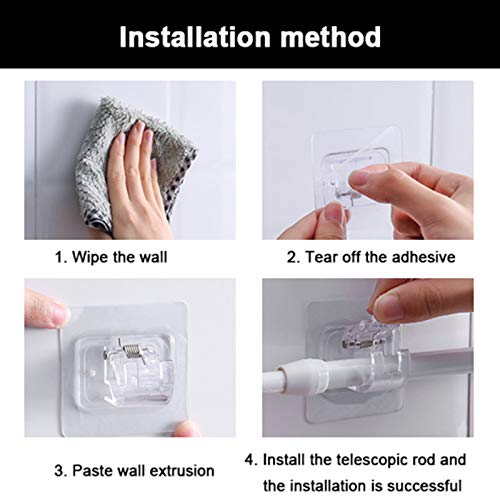 Installation method

1. Wipe the wall

2. Tear off the adhesive

3. Paste wall extrusion

4. Install the telescopic rod and the installation is successful