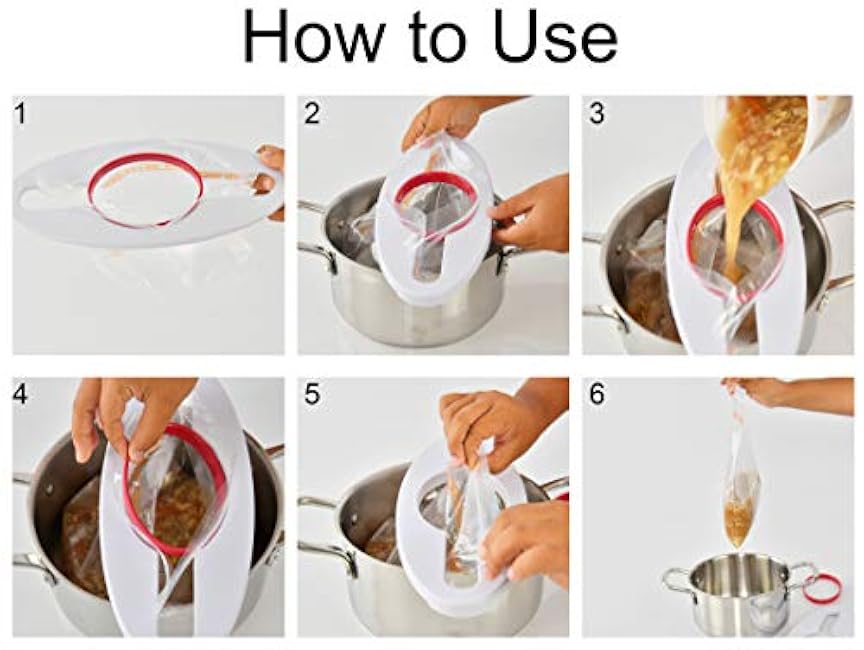 How to Use

1

2

3

4

5

6