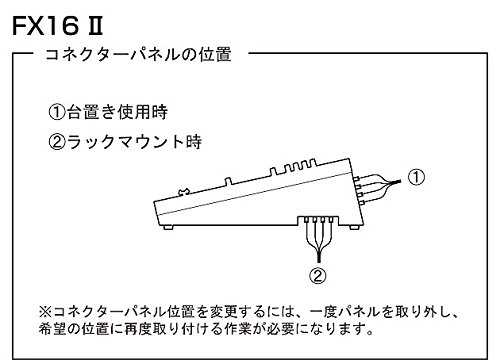 FX16 Ⅱ

コネクターパネルの位置

①台置き使用時

②ラックマウント時

①

②

※コネクターパネル位置を変更するには、一度パネルを取り外し、希望の位置に再度取り付ける作業が必要になります。