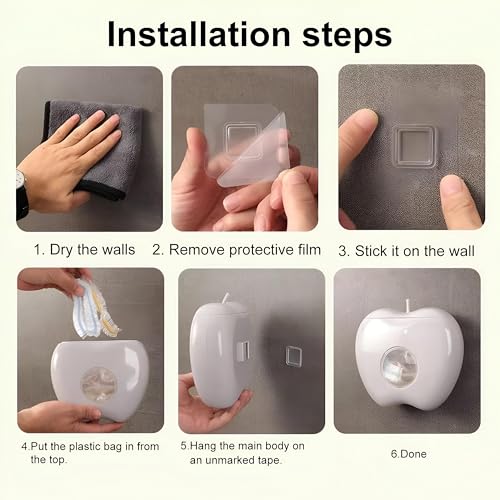 Installation steps

1. Dry the walls

2. Remove protective film

3. Stick it on the wall

4.Put the plastic bag in from the top.

5.Hang the main body on an unmarked tape.

6.Done