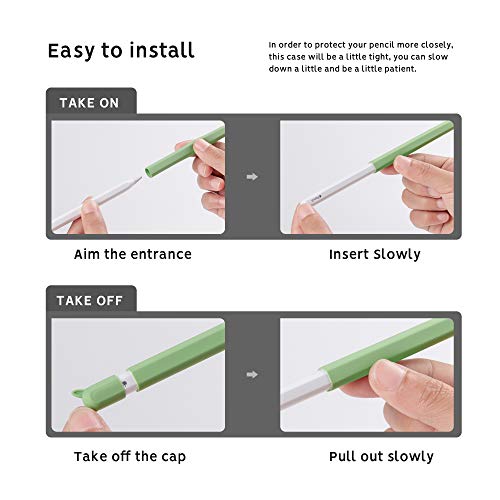 Easy to install

In order to protect your pencil more closely, this case will be a little tight, you can slow down a little and be a little patient.

TAKE ON

Aim the entrance

Insert Slowly

TAKE OFF

Take off the cap

Pull out slowly