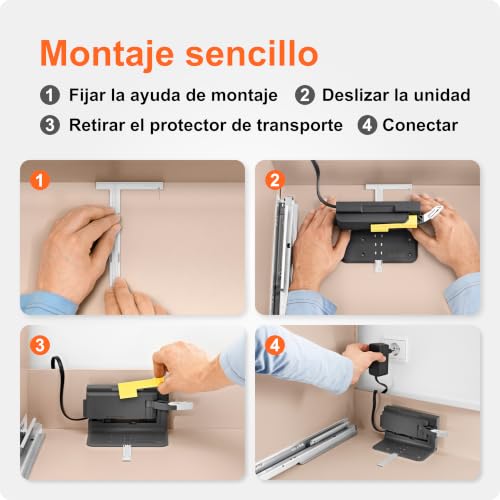 Montaje sencillo

1 Fijar la ayuda de montaje 2 Deslizar la unidad

3 Retirar el protector de transporte 4 Conectar

1

2

3

4