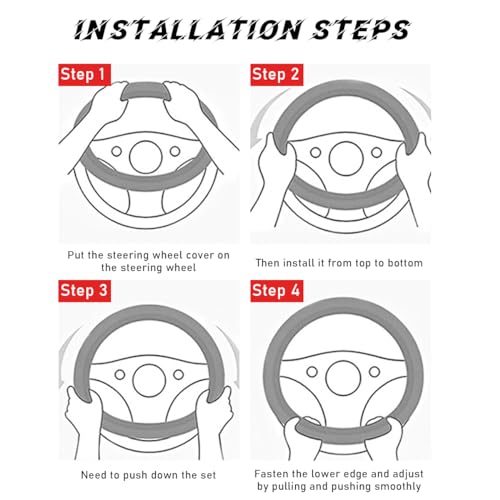 INSTALLATION STEPS

Step 1

Put the steering wheel cover on the steering wheel

Step 2

Then install it from top to bottom

Step 3

Need to push down the set

Step 4

Fasten the lower edge and adjust by pulling and pushing smoothly