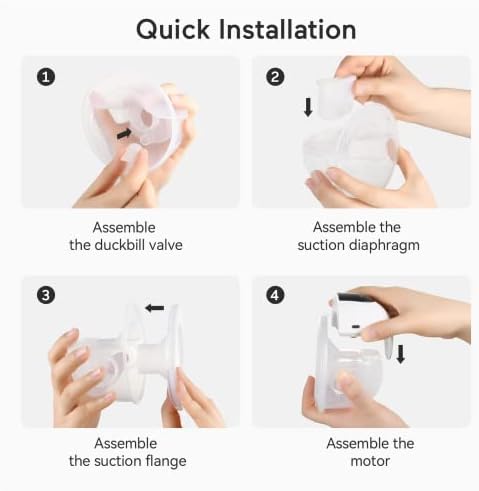 Quick Installation

1

Assemble the duckbill valve

2

Assemble the suction diaphragm

3

Assemble the suction flange

4

Assemble the motor