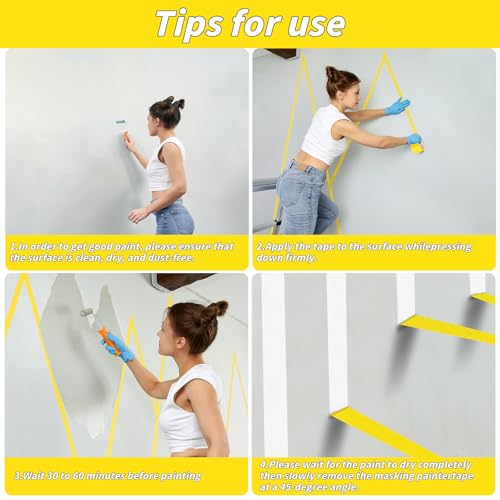 Tips for use

1.In order to get good paint, please ensure that the surface is clean, dry, and dust-free.

2.Apply the tape to the surface whilepressing down firmly.

3.Wait 30 to 60 minutes before painting

4.Please wait for the paint to dry completely then slowly remove the masking paintertape at a 45-degree angle.