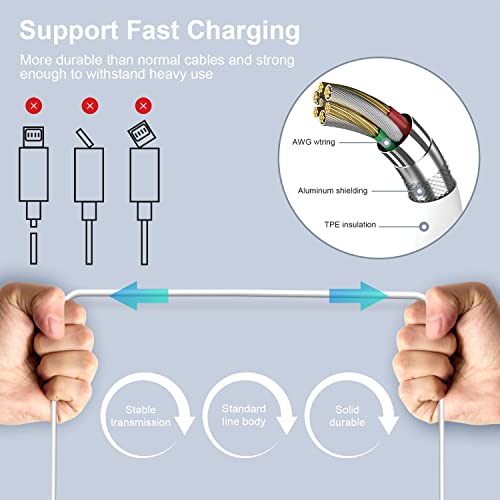 Support Fast Charging

More durable than normal cables and strong enough to withstand heavy use

AWG wtring

Aluminum shielding

TPE insulation

Stable transmission

Standard line body

Solid durable