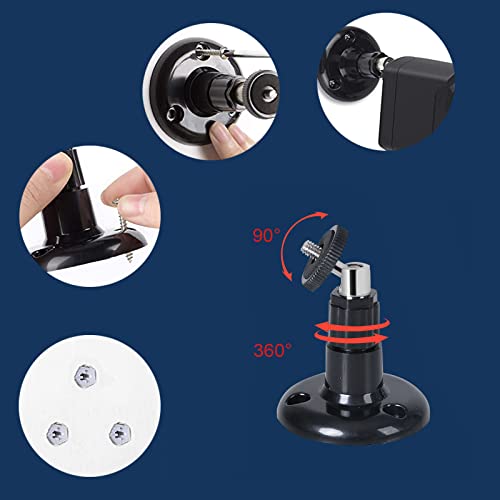 90°

360°