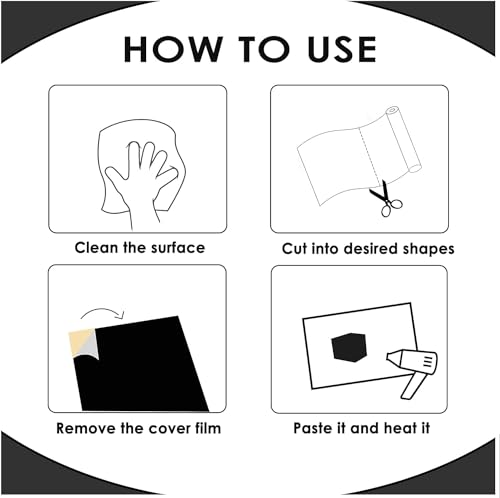 HOW TO USE

Clean the surface

Cut into desired shapes

Remove the cover film

Paste it and heat it