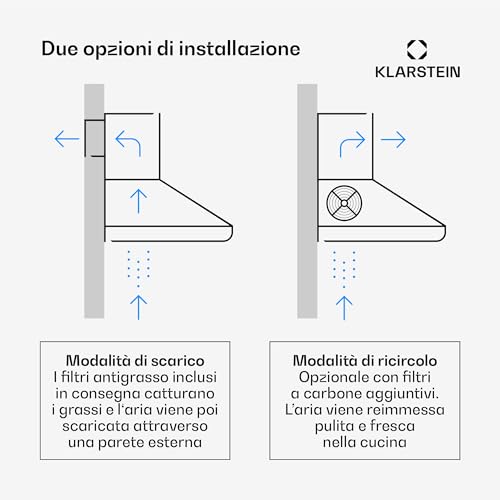 Due opzioni di installazione

KLARSTEIN

Modalità di scarico
I filtri antigrasso inclusi in consegna catturano i grassi e l'aria viene poi scaricata attraverso una parete esterna

Modalità di ricircolo
Opzionale con filtri a carbone aggiuntivi. L'aria viene reimmessa pulita e fresca nella cucina