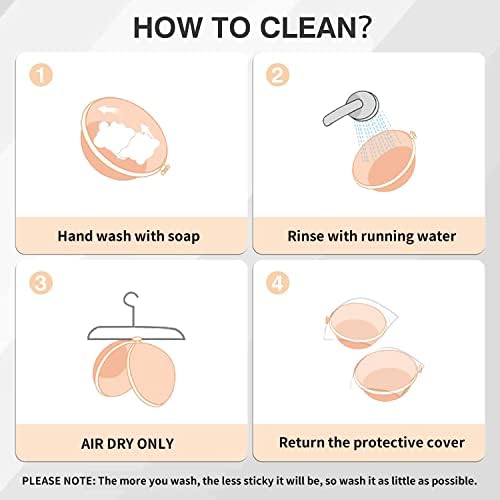 HOW TO CLEAN?

1

Hand wash with soap

2

Rinse with running water

3

AIR DRY ONLY

4

Return the protective cover

PLEASE NOTE: The more you wash, the less sticky it will be, so wash it as little as possible.