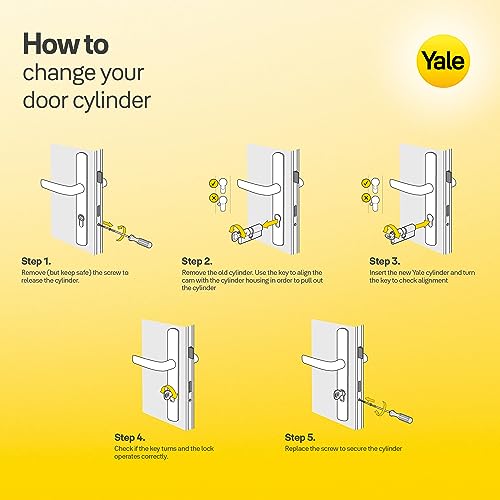 How to
change your
door cylinder

Yale

Step 1.
Remove (but keep safe) the screw to release the cylinder.

Step 2.
Remove the old cylinder. Use the key to align the cam with the cylinder housing in order to pull out the cylinder

Step 3.
Insert the new Yale cylinder and turn the key to check alignment

Step 4.
Check if the key turns and the lock operates correctly.

Step 5.
Replace the screw to secure the cylinder