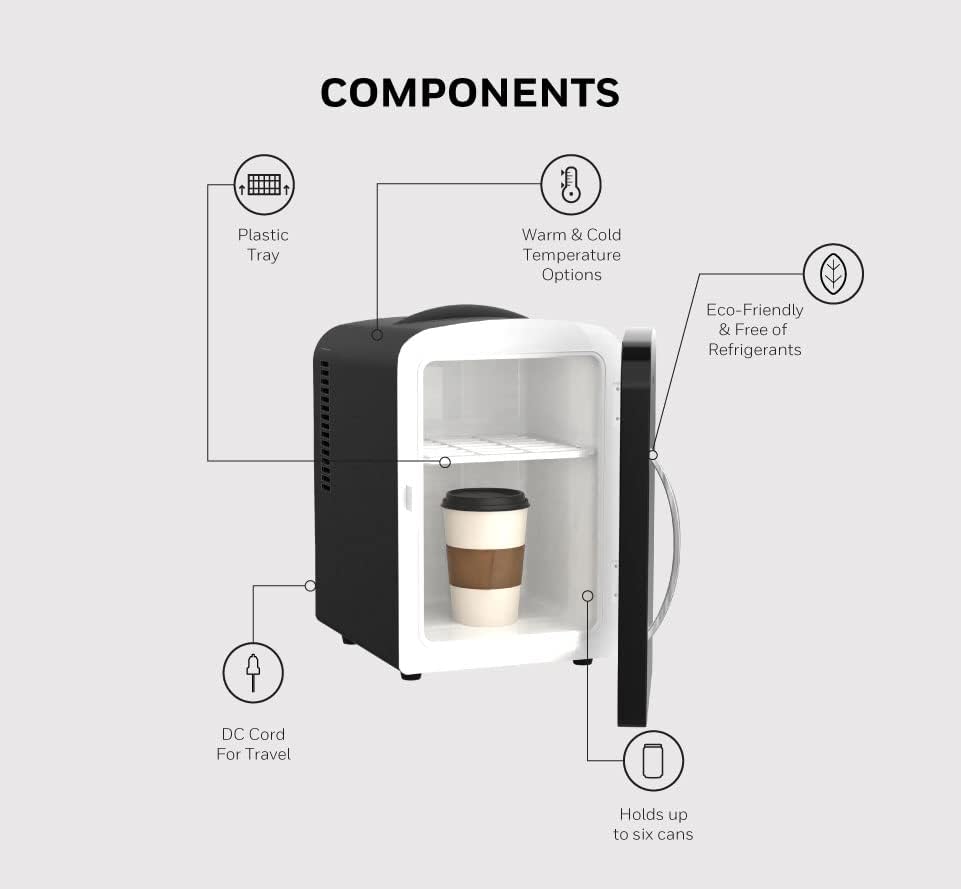 COMPONENTS

Plastic Tray

Warm & Cold Temperature Options

Eco-Friendly & Free of Refrigerants

DC Cord For Travel

Holds up to six cans