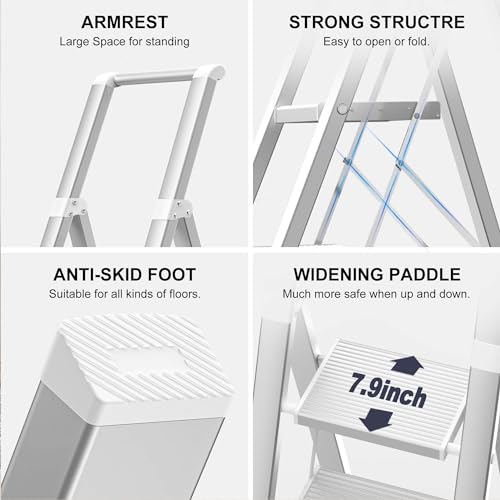 ARMREST
Large Space for standing

STRONG STRUCTRE
Easy to open or fold.

ANTI-SKID FOOT
Suitable for all kinds of floors.

WIDENING PADDLE
Much more safe when up and down.

7.9inch