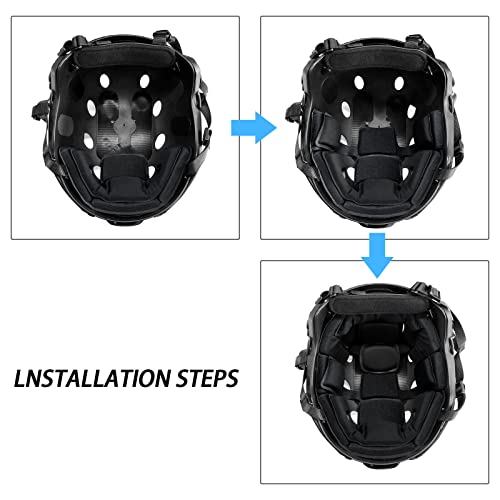 LNSTALLATION STEPS