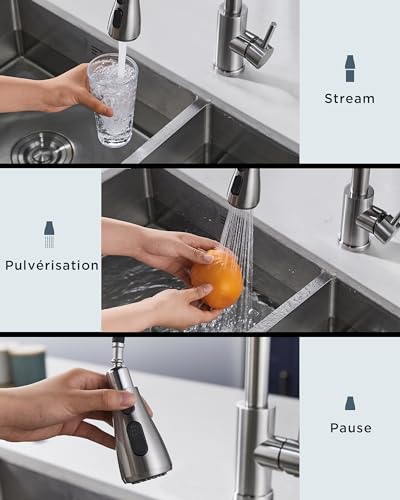 Stream

Pulvérisation

Pause