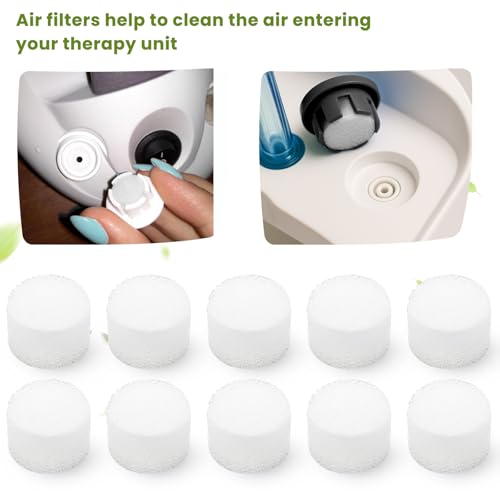 Air filters help to clean the air entering your therapy unit