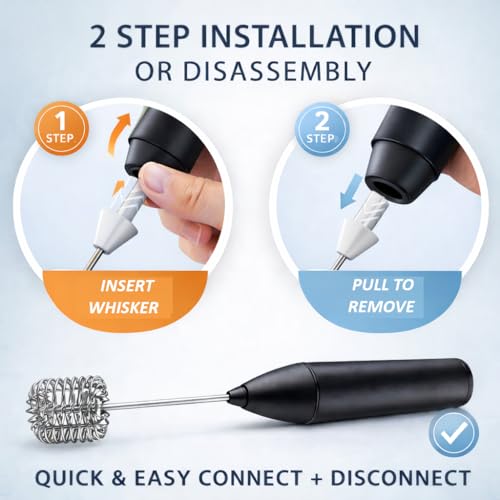 2 STEP INSTALLATION
OR DISASSEMBLY

1
STEP

INSERT WHISKER

2
STEP

PULL TO REMOVE

QUICK & EASY CONNECT + DISCONNECT