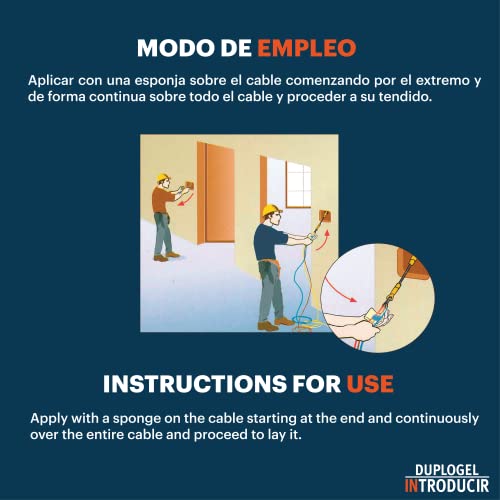 MODO DE EMPLEO

Aplicar con una esponja sobre el cable comenzando por el extremo y de forma continua sobre todo el cable y proceder a su tendido.

INSTRUCTIONS FOR USE

Apply with a sponge on the cable starting at the end and continuously over the entire cable and proceed to lay it.

DUPLOGEL
INTRODUCIR