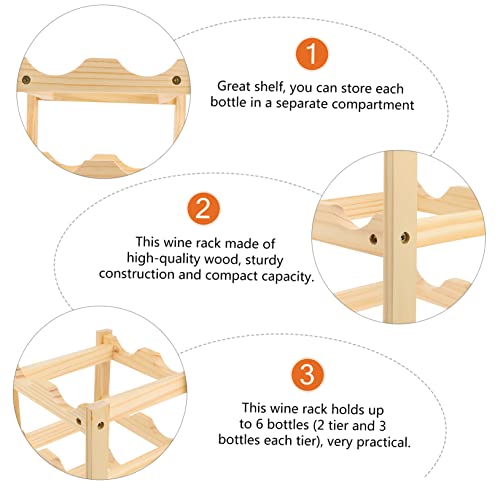 1

Great shelf, you can store each bottle in a separate compartment

2

This wine rack made of high-quality wood, sturdy construction and compact capacity.

3

This wine rack holds up to 6 bottles (2 tier and 3 bottles each tier), very practical.