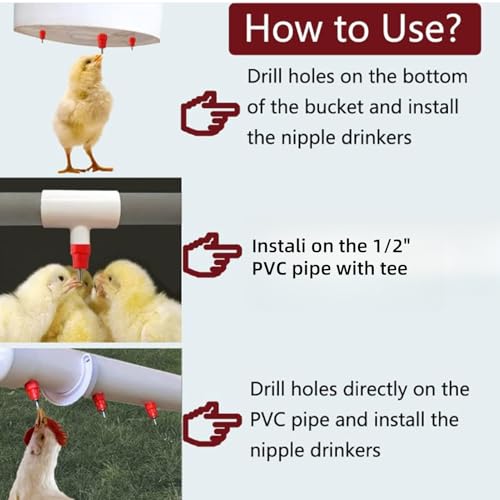 How to Use?

Drill holes on the bottom of the bucket and install the nipple drinkers

Instali on the 1/2" PVC pipe with tee

Drill holes directly on the PVC pipe and install the nipple drinkers