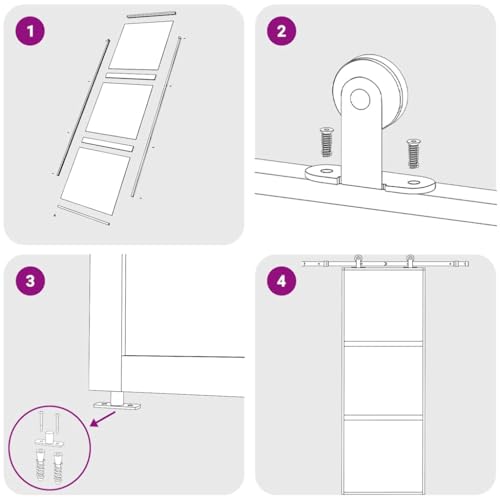 1

2

3

4