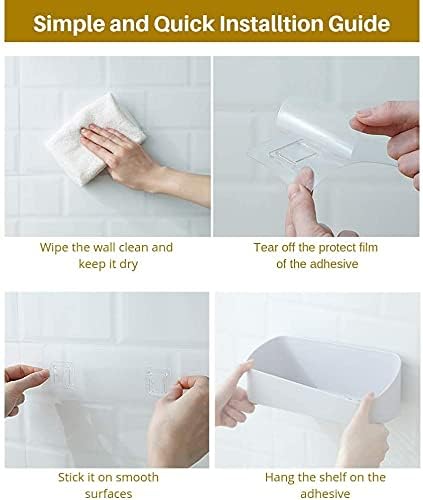 Simple and Quick Installtion Guide

Wipe the wall clean and keep it dry

Tear off the protect film of the adhesive

Stick it on smooth surfaces

Hang the shelf on the adhesive