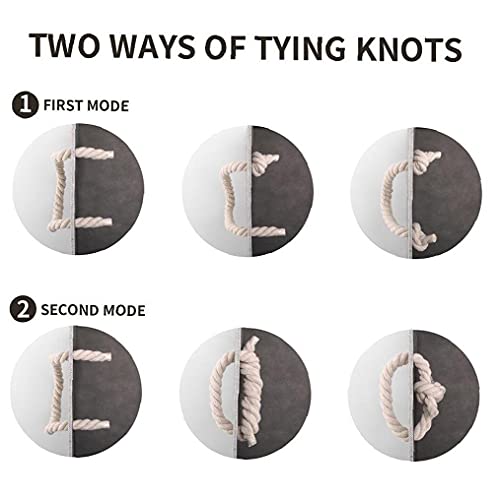 TWO WAYS OF TYING KNOTS

1 FIRST MODE

2 SECOND MODE