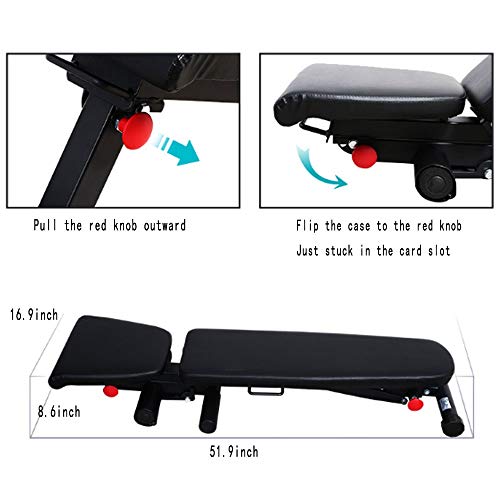 Pull the red knob outward

Flip the case to the red knob
Just stuck in the card slot

16.9inch

8.6inch

51.9inch