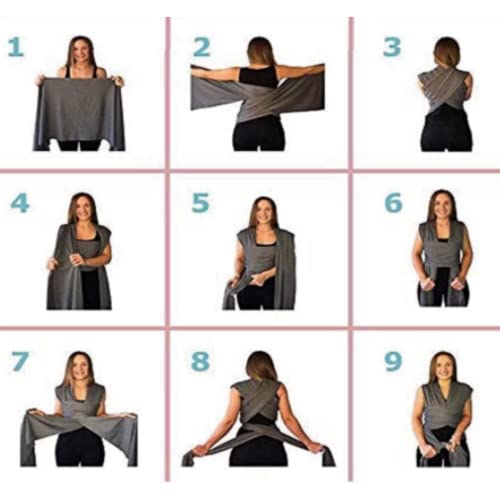 1

2

3

4

5

6

7

8

9