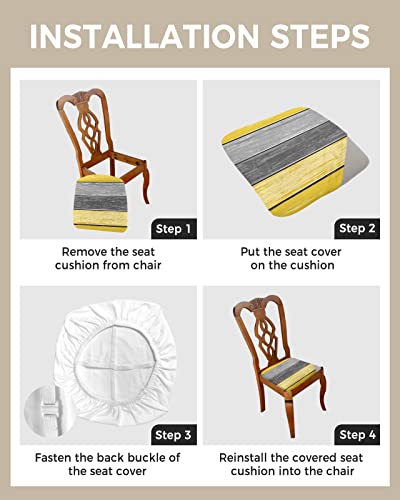 INSTALLATION STEPS

Step 1

Remove the seat cushion from chair

Step 2

Put the seat cover on the cushion

Step 3

Fasten the back buckle of the seat cover

Step 4

Reinstall the covered seat cushion into the chair