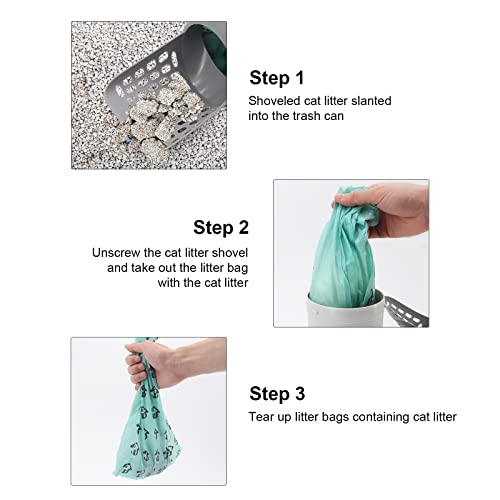 Step 1
Shoveled cat litter slanted into the trash can

Step 2
Unscrew the cat litter shovel and take out the litter bag with the cat litter

Step 3
Tear up litter bags containing cat litter