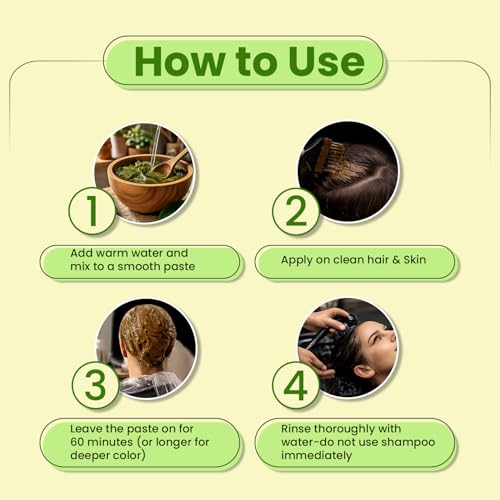 How to Use

1

Add warm water and mix to a smooth paste

2

Apply on clean hair & Skin

3

Leave the paste on for 60 minutes (or longer for deeper color)

4

Rinse thoroughly with water-do not use shampoo immediately