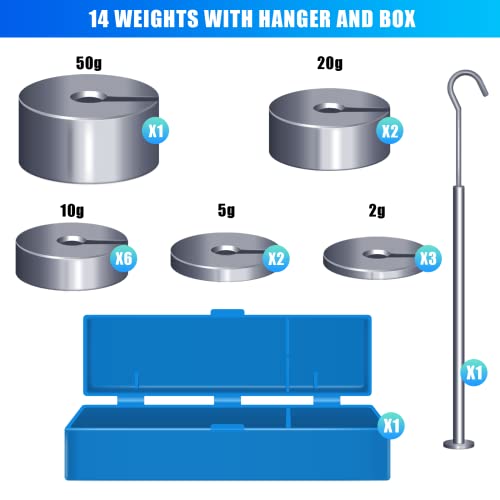 14 WEIGHTS WITH HANGER AND BOX

50g
X1

20g
X2

10g
X6

5g
X2

2g
X3

X1

X1