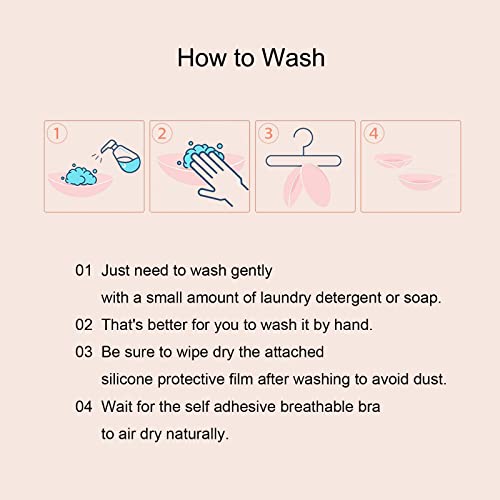 How to Wash

1

2

3

4

01 Just need to wash gently with a small amount of laundry detergent or soap.

02 That's better for you to wash it by hand.

03 Be sure to wipe dry the attached silicone protective film after washing to avoid dust.

04 Wait for the self adhesive breathable bra to air dry naturally.