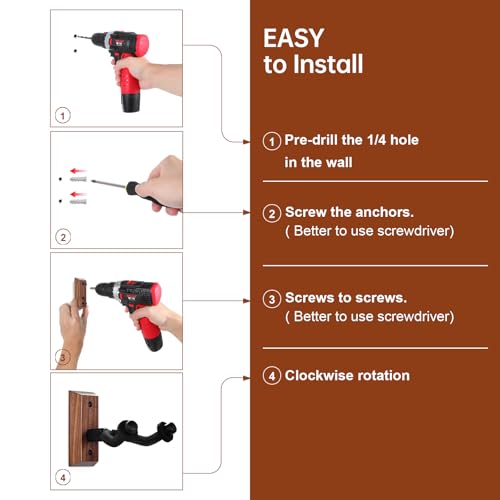 1

2

3

4

EASY
to Install

1 Pre-drill the 1/4 hole in the wall

2 Screw the anchors.
( Better to use screwdriver)

3 Screws to screws.
( Better to use screwdriver)

4 Clockwise rotation