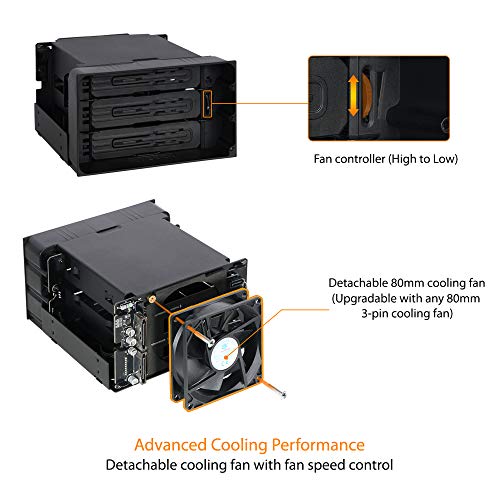 Fan controller (High to Low)

Detachable 80mm cooling fan (Upgradable with any 80mm 3-pin cooling fan)

Advanced Cooling Performance
Detachable cooling fan with fan speed control