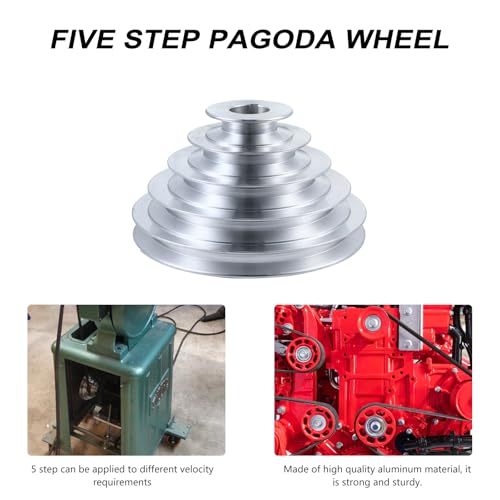 FIVE STEP PAGODA WHEEL

5 step can be applied to different velocity requirements

Made of high quality aluminum material, it is strong and sturdy.