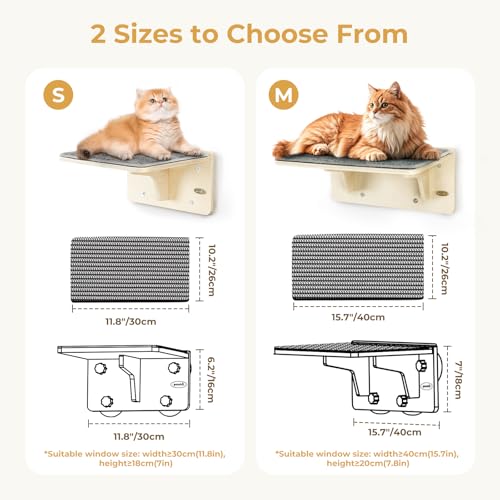 2 Sizes to Choose From

S

10.2"/26cm

11.8"/30cm

6.2"/16cm

11.8"/30cm

*Suitable window size: width≥30cm(11.8in), height≥18cm(7in)

M

10.2"/26cm

15.7"/40cm

7"/18cm

15.7"/40cm

*Suitable window size: width≥40cm(15.7in), height≥20cm(7.8in)