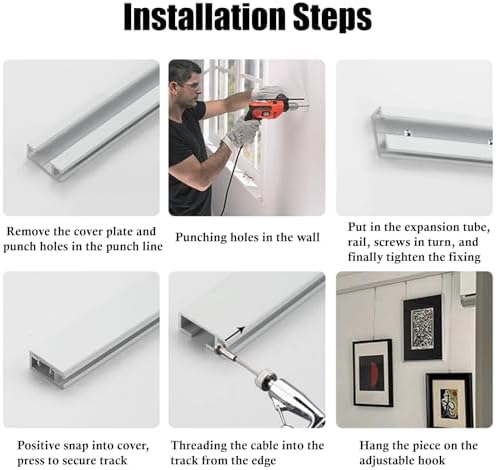 Installation Steps

Remove the cover plate and punch holes in the punch line

Punching holes in the wall

Put in the expansion tube, rail, screws in turn, and finally tighten the fixing

Positive snap into cover, press to secure track

Threading the cable into the track from the edge

Hang the piece on the adjustable hook