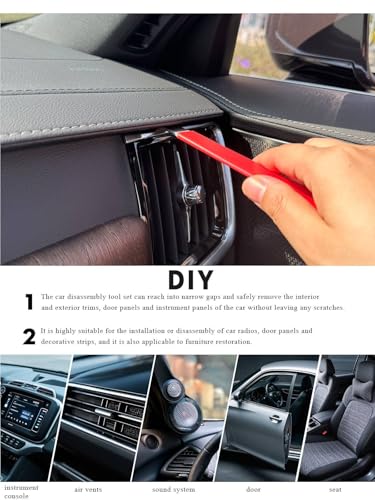 DIY

1 The car disassembly tool set can reach into narrow gaps and safely remove the interior and exterior trims, door panels and instrument panels of the car without leaving any scratches.

2 It is highly suitable for the installation or disassembly of car radios, door panels and decorative strips, and it is also applicable to furniture restoration.

instrument console

air vents

sound system

door

seat