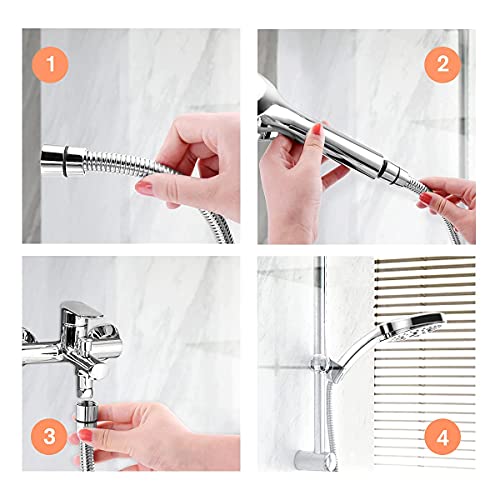 1

2

3

4