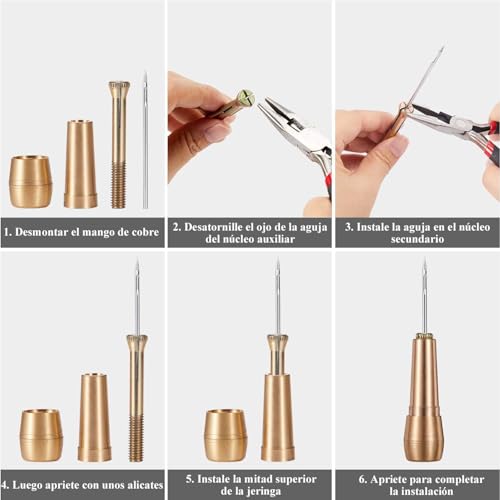 1. Desmontar el mango de cobre

2. Desatornille el ojo de la aguja del núcleo auxiliar

3. Instale la aguja en el núcleo secundario

4. Luego apriete con unos alicates

5. Instale la mitad superior de la jeringa

6. Apriete para completar la instalación