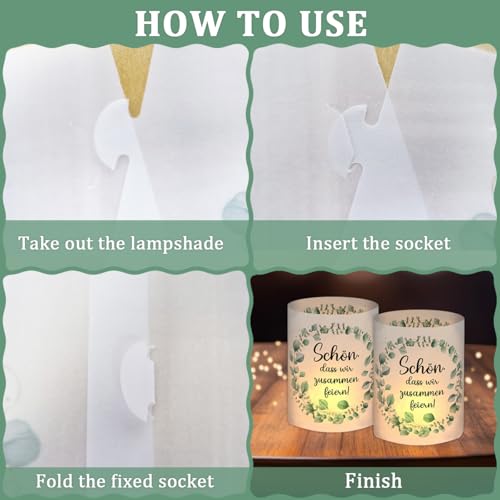 HOW TO USE

Take out the lampshade

Insert the socket

Fold the fixed socket

Schön dass wir zusammen feiern!

Schön dass wir zusammen feiern!

Finish