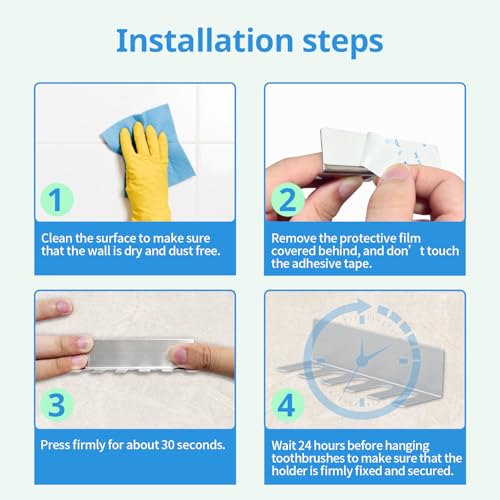 Installation steps

1

Clean the surface to make sure that the wall is dry and dust free.

2

Remove the protective film covered behind, and don’t touch the adhesive tape.

3

Press firmly for about 30 seconds.

4

Wait 24 hours before hanging toothbrushes to make sure that the holder is firmly fixed and secured.