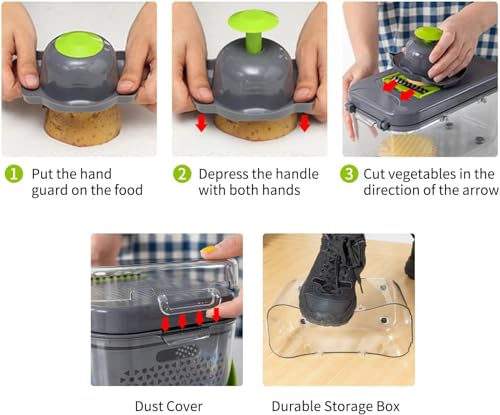 1 Put the hand guard on the food

2 Depress the handle with both hands

3 Cut vegetables in the direction of the arrow

Dust Cover

Durable Storage Box