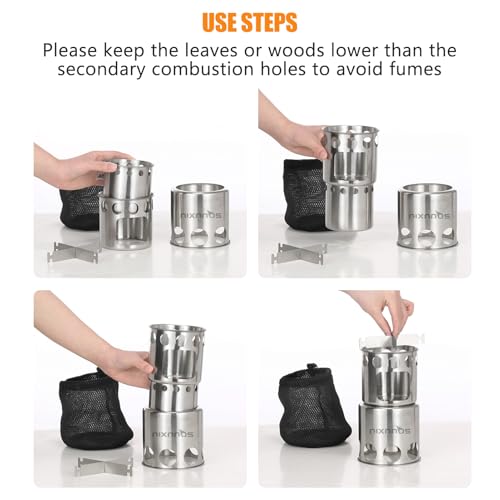 USE STEPS

Please keep the leaves or woods lower than the secondary combustion holes to avoid fumes

nixnnos

nixnnos

nixnnos

nixnnos