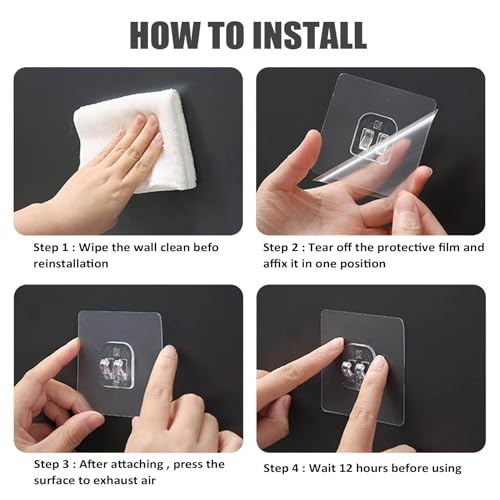 HOW TO INSTALL

Step 1 : Wipe the wall clean befo reinstallation

Step 2 : Tear off the protective film and affix it in one position

Step 3 : After attaching , press the surface to exhaust air

Step 4 : Wait 12 hours before using