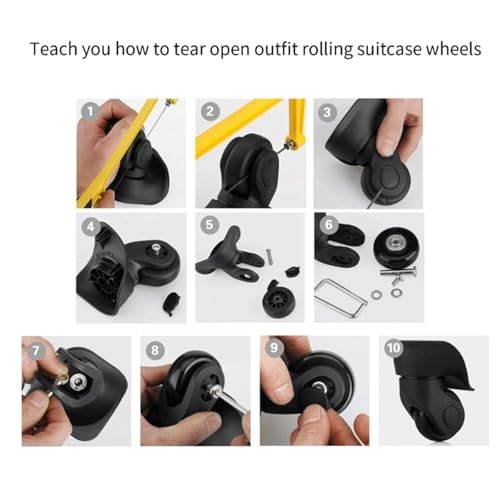 Teach you how to tear open outfit rolling suitcase wheels

1
2
3
4
5
6
7
8
9
10