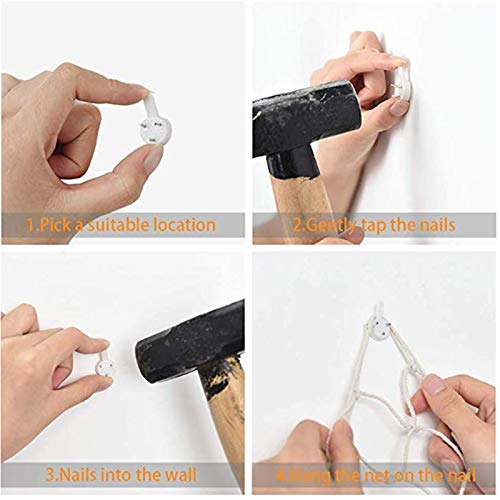 1.Pick a suitable location

2.Gently tap the nails

3.Nails into the wall

4.Hang the net on the nail