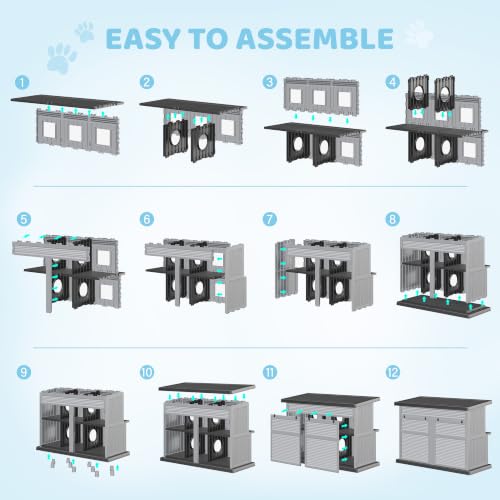 EASY TO ASSEMBLE

1

2

3

4

5

6

7

8

9

10

11

12